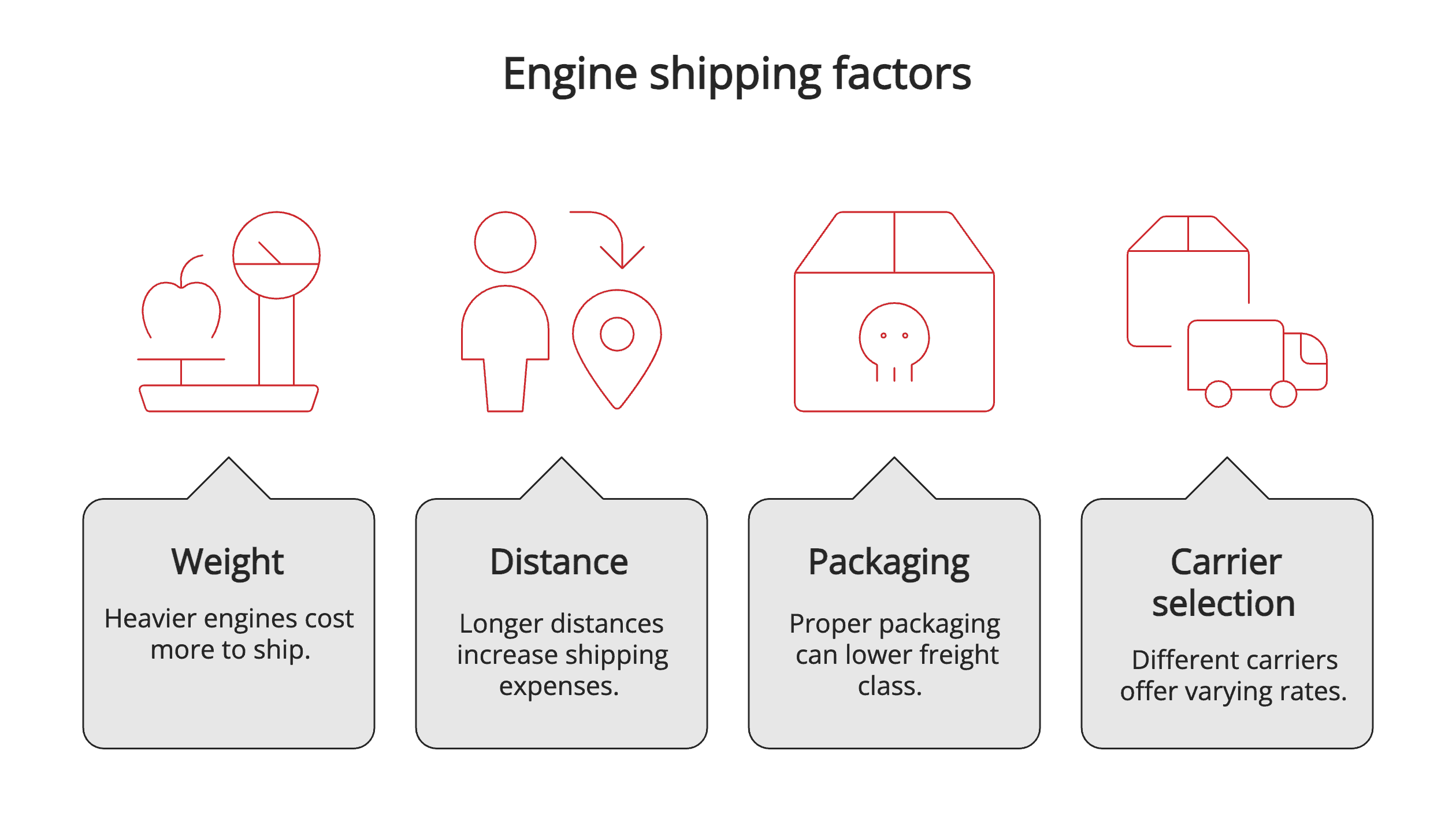 Engine shipping factors

Weight

Heavier engines cost more to ship.

Distance

Longer distances increase shipping expenses.

Packaging

Proper packaging can lower freight class.

Carrier selection

Different carriers offer varying rates.