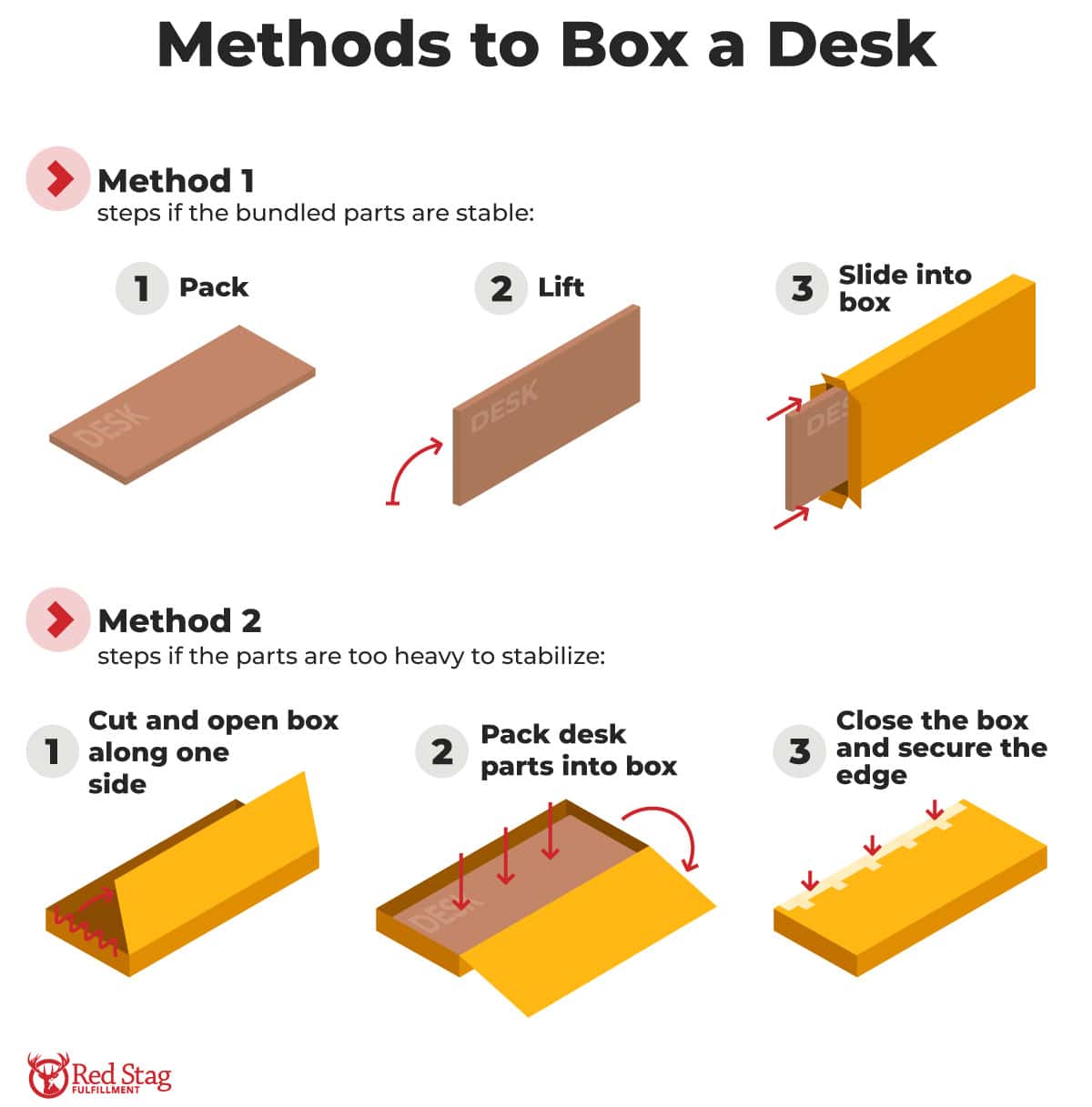 Methods to Box a Desk

Method 1
steps if the bundled parts are stable:

1 Pack

DESK

2 Lift

DESK

3 Slide into box

DES

Method 2
steps if the parts are too heavy to stabilize:

1 Cut and open box along one side

2 Pack desk parts into box

DESK

3 Close the box and secure the edge

Red Stag FULFILLMENT