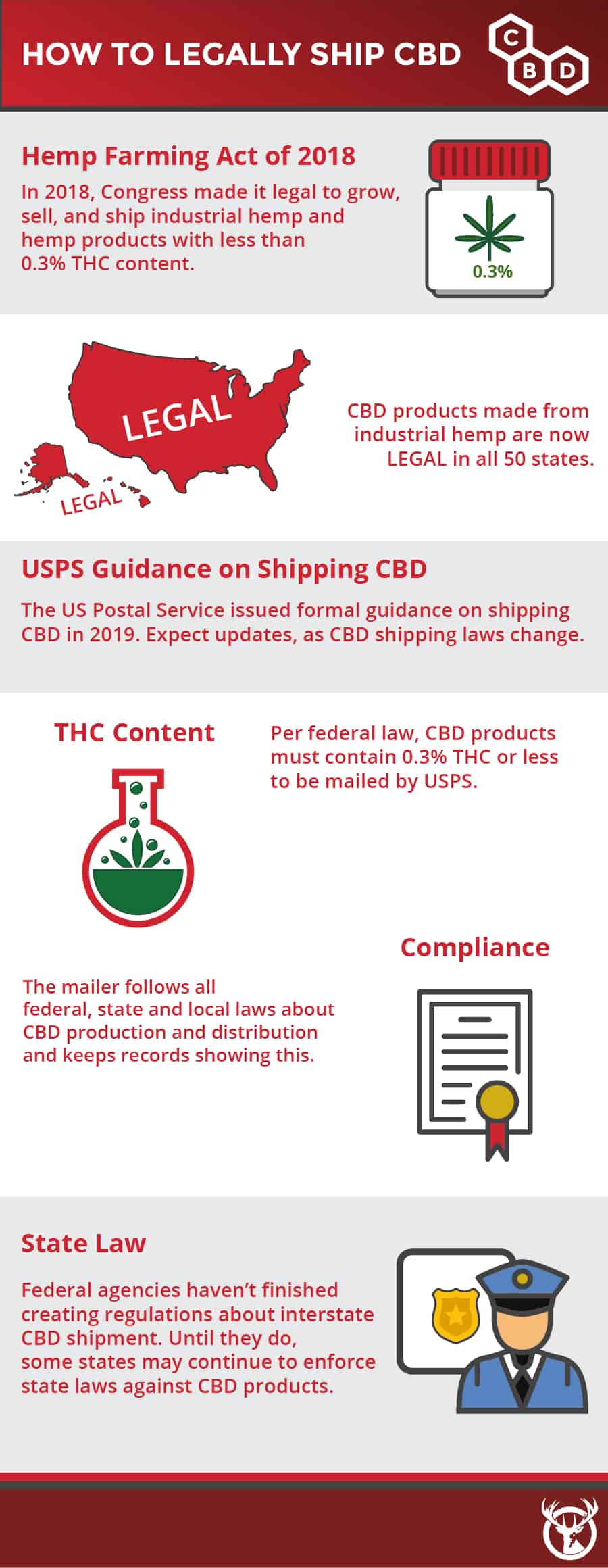 HOW TO LEGALLY SHIP CBD

C B D

Hemp Farming Act of 2018

In 2018, Congress made it legal to grow, sell, and ship industrial hemp and hemp products with less than 0.3% THC content.

0.3%

LEGAL

LEGAL

CBD products made from industrial hemp are now LEGAL in all 50 states.

USPS Guidance on Shipping CBD

The US Postal Service issued formal guidance on shipping CBD in 2019. Expect updates, as CBD shipping laws change.

THC Content

Per federal law, CBD products must contain 0.3% THC or less to be mailed by USPS.

Compliance

The mailer follows all federal, state and local laws about CBD production and distribution and keeps records showing this.

State Law

Federal agencies haven't finished creating regulations about interstate CBD shipment. Until they do, some states may continue to enforce state laws against CBD products.