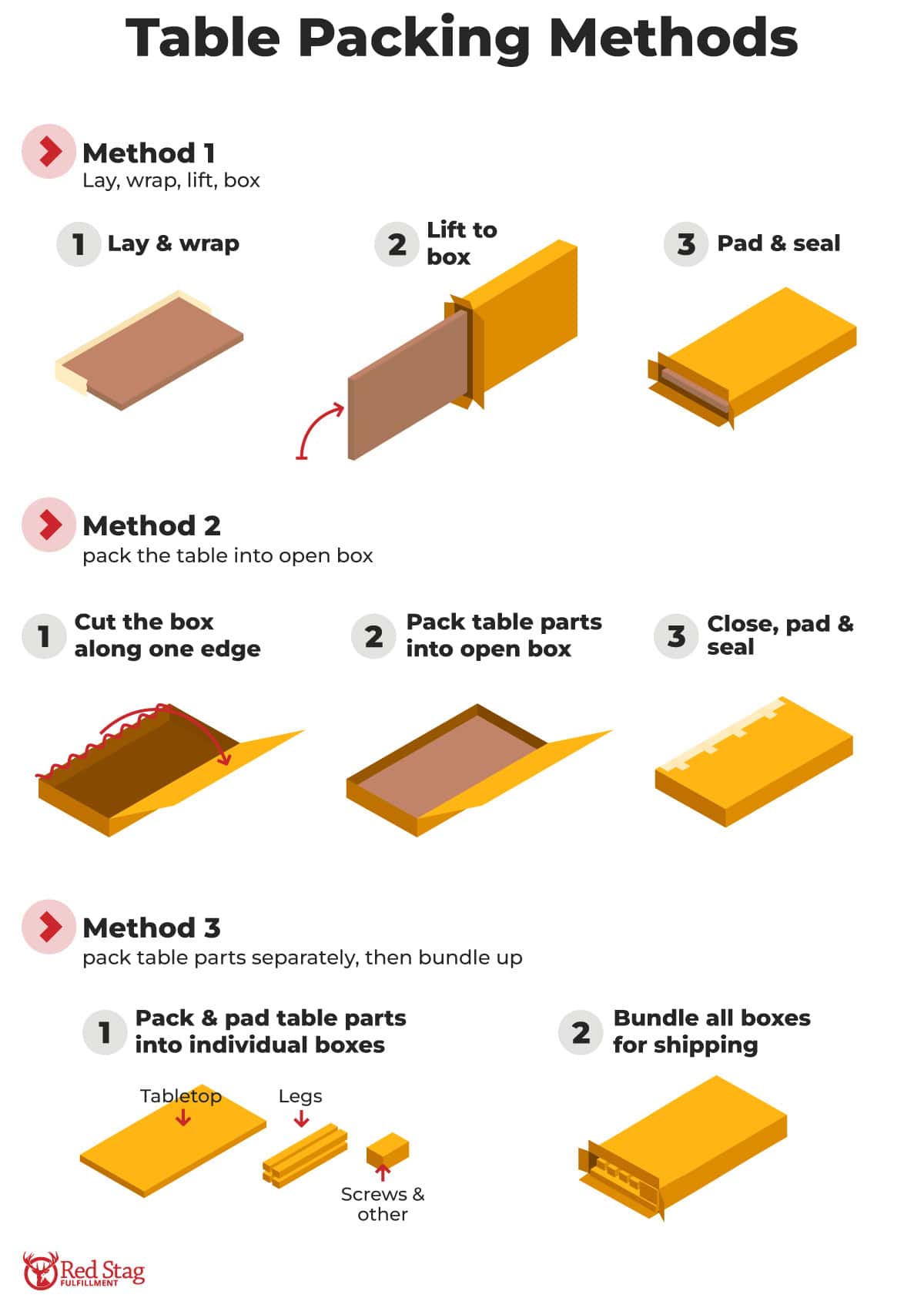 Table Packing Methods

Method 1
Lay, wrap, lift, box

1 Lay & wrap

2 Lift to box

3 Pad & seal

Method 2
pack the table into open box

1 Cut the box along one edge

2 Pack table parts into open box

3 Close, pad & seal

Method 3
pack table parts separately, then bundle up

1 Pack & pad table parts into individual boxes

Tabletop

Legs

Screws & other

2 Bundle all boxes for shipping

Red Stag FULFILLMENT