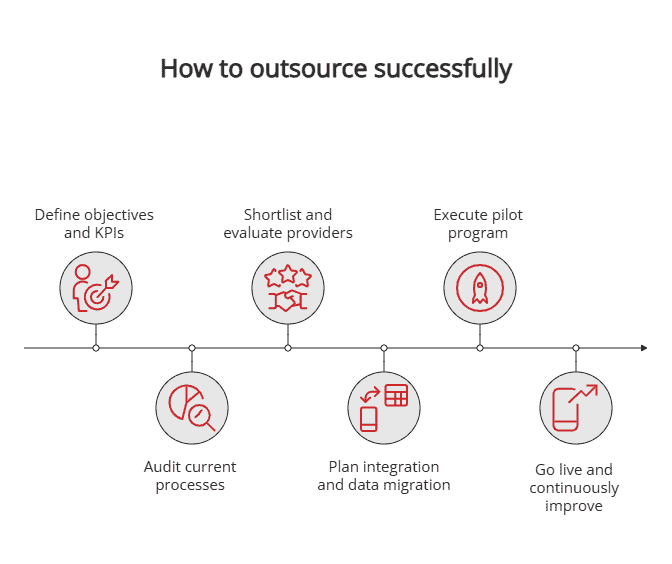 How to outsource successfully

Define objectives and KPIs

Audit current processes

Shortlist and evaluate providers

Plan integration and data migration

Execute pilot program

Go live and continuously improve