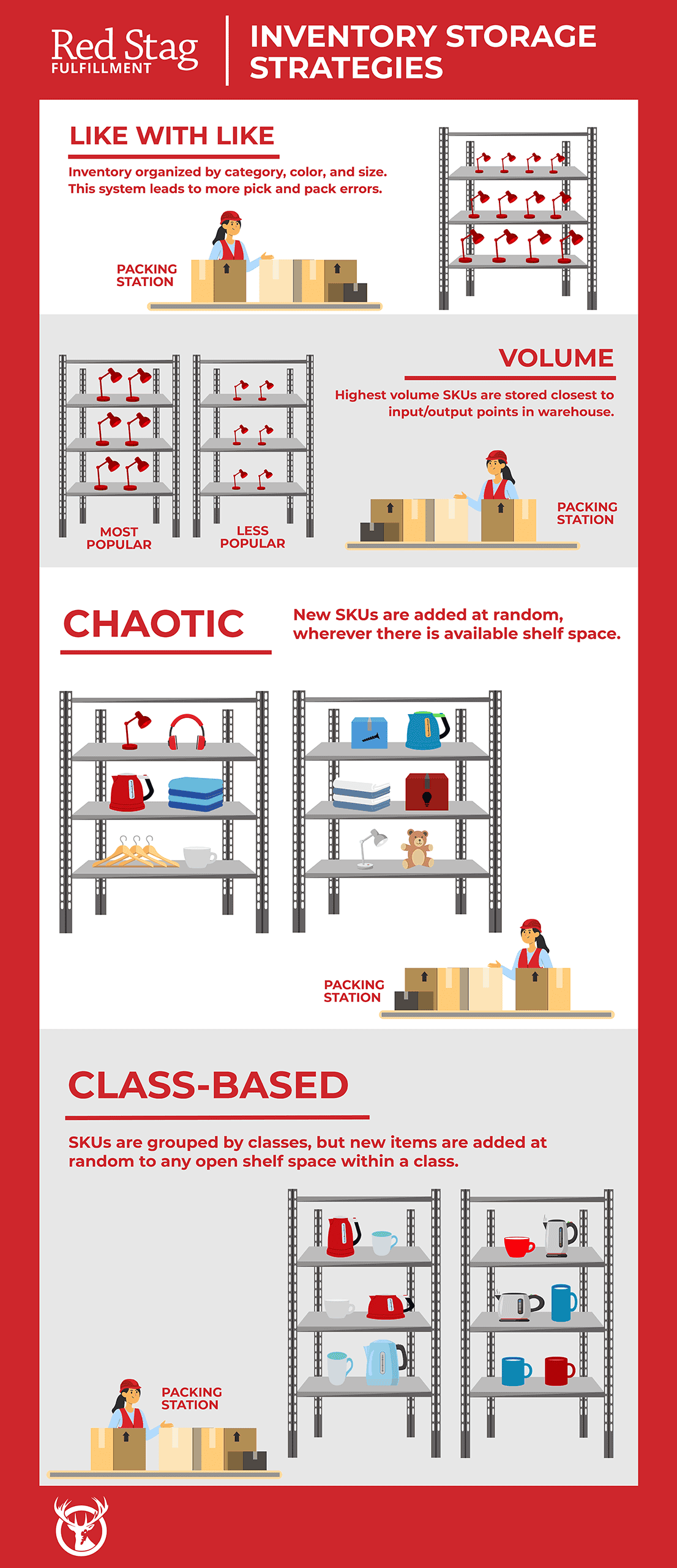 Red Stag FULFILLMENT

INVENTORY STORAGE STRATEGIES

LIKE WITH LIKE

Inventory organized by category, color, and size. This system leads to more pick and pack errors.

PACKING STATION

VOLUME

Highest volume SKUs are stored closest to input/output points in warehouse.

MOST POPULAR

LESS POPULAR

PACKING STATION

CHAOTIC

New SKUs are added at random, wherever there is available shelf space.

PACKING STATION

CLASS-BASED

SKUs are grouped by classes, but new items are added at random to any open shelf space within a class.

PACKING STATION