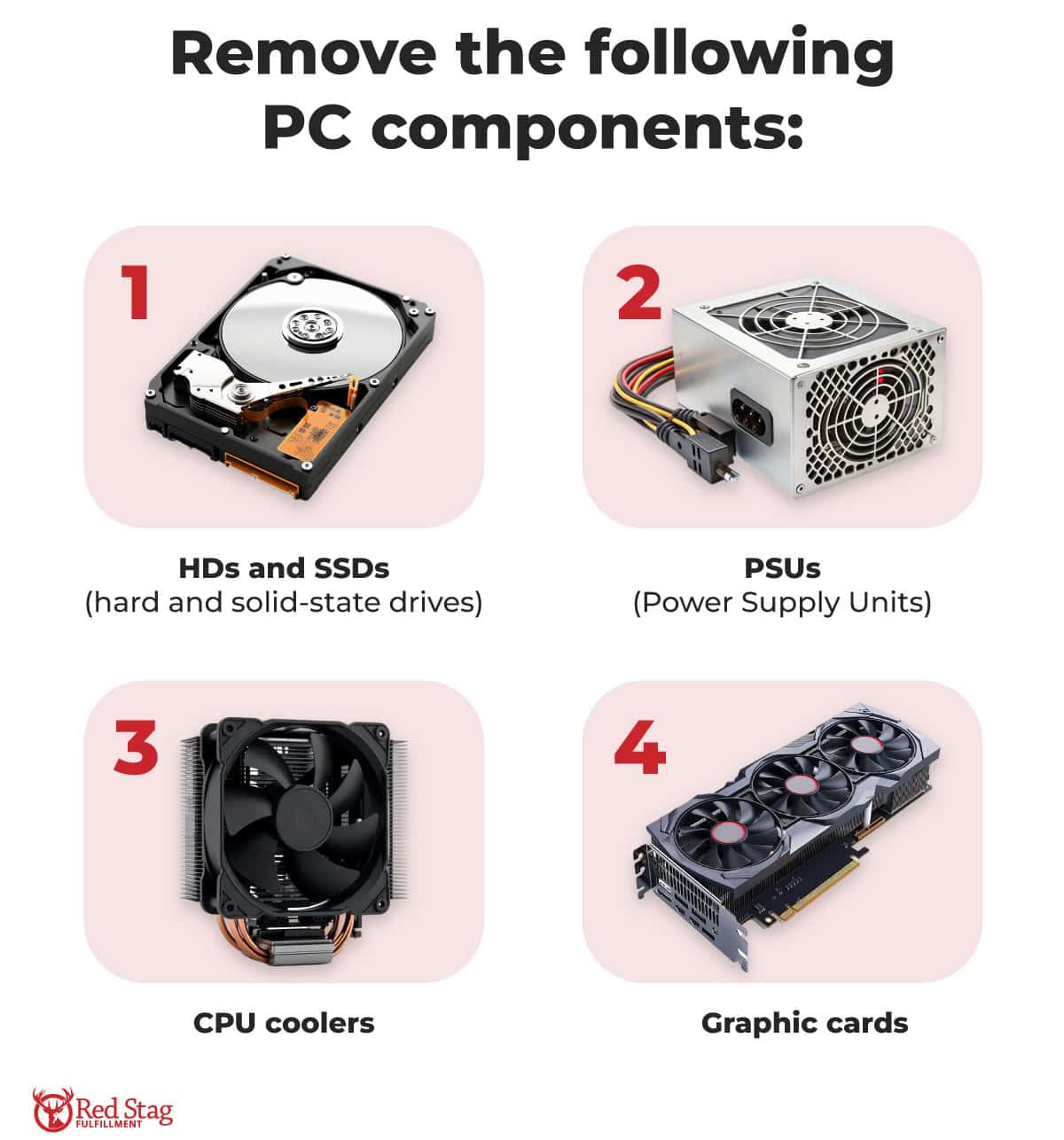 Remove the following PC components:

1

HDs and SSDs
(hard and solid-state drives)

2

PSUs
(Power Supply Units)

3

CPU coolers

4

Graphic cards

Red Stag FULFILLMENT